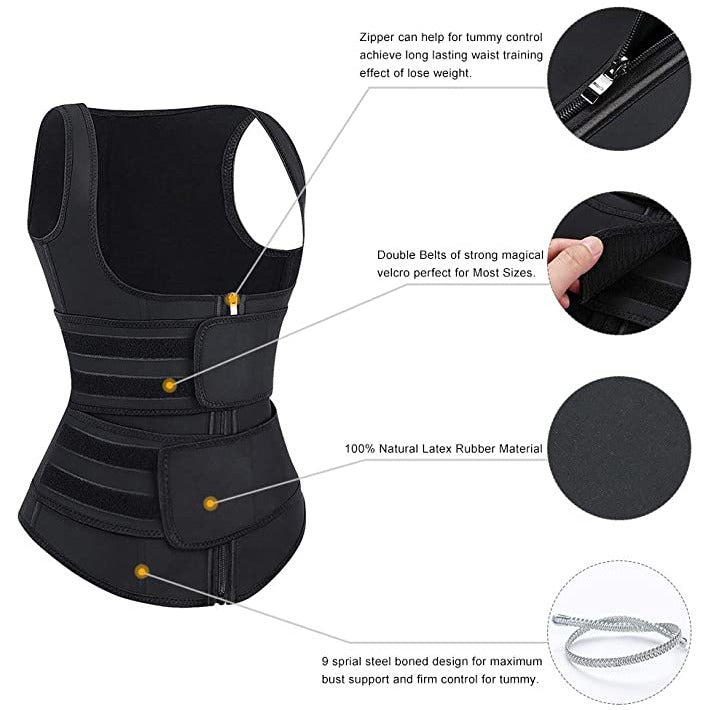 Zipper can help for tummy control achieve long lasting waist training effect of lose weight.

Double Belts of strong magical velcro perfect for Most Sizes.

100% Natural Latex Rubber Material

9 sprial steel boned design for maximum bust support and firm control for tummy.